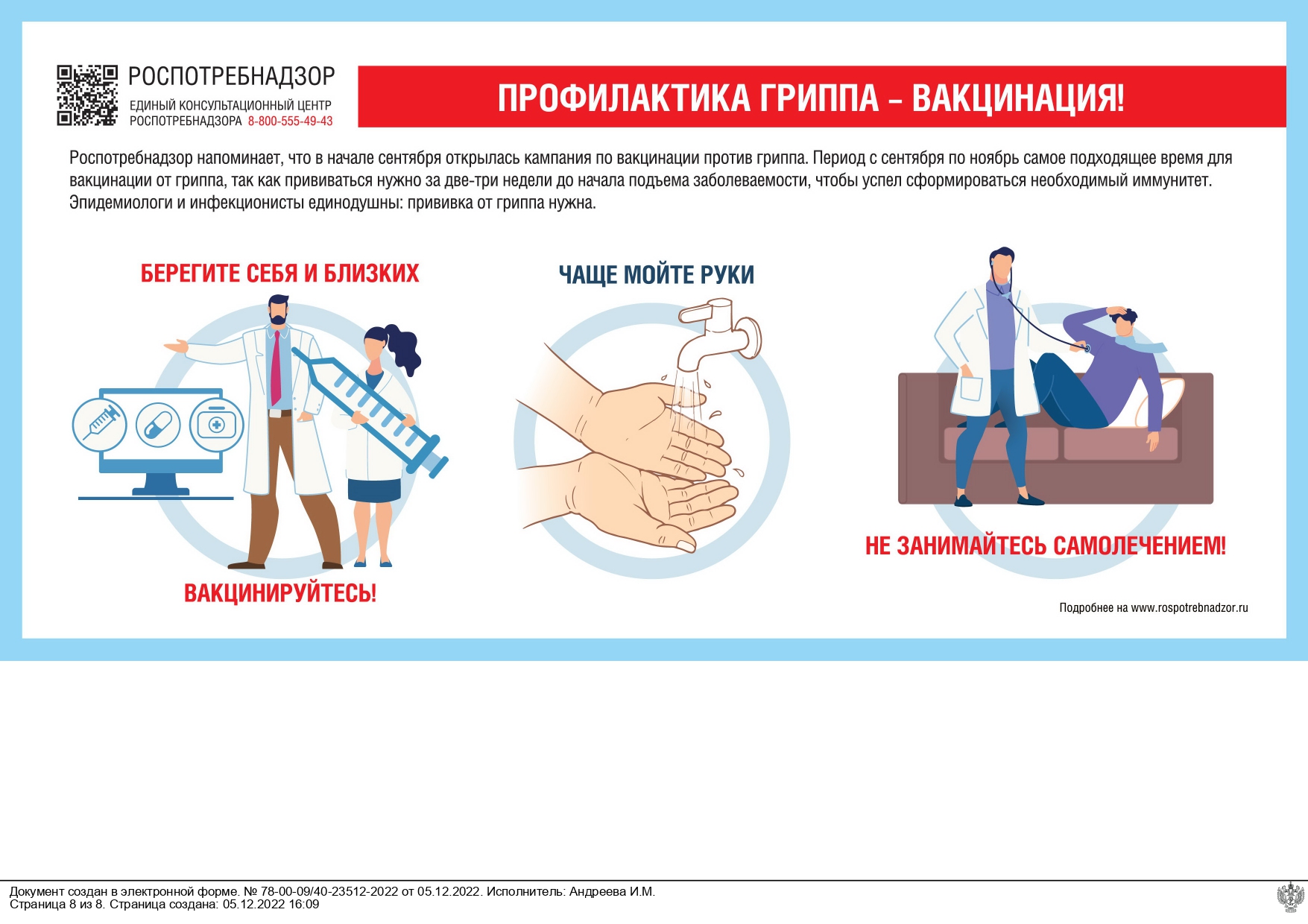 РОСПОТРЕБНАДЗОР
ЕДИНЫЙ КОНСУЛЬТАЦИОННЫЙ ЦЕНТР
РОСПОТРЕБНАДЗОРА 8-800-555-49-43

ПРОФИЛАКТИКА ГРИППА – ВАКЦИНАЦИЯ!

Роспотребнадзор напоминает, что в начале сентября открылась кампания по вакцинации против гриппа. Период с сентября по ноябрь самое подходящее время для вакцинации от гриппа, так как прививаться нужно за две-три недели до начала подъема заболеваемости, чтобы успел сформироваться необходимый иммунитет. Эпидемиологи и инфекционисты единодушны: прививка от гриппа нужна.

БЕРЕГИТЕ СЕБЯ И БЛИЗКИХ

ВАКЦИНИРУЙТЕСЬ!

ЧАЩЕ МОЙТЕ РУКИ

НЕ ЗАНИМАЙТЕСЬ САМОЛЕЧЕНИЕМ!

Подробнее на www.rospotrebnadzor.ru

Документ создан в электронной форме. № 78-00-09/40-23512-2022 от 05.12.2022. Исполнитель: Андреева И.М.
Страница 8 из 8. Страница создана: 05.12.2022 16:09